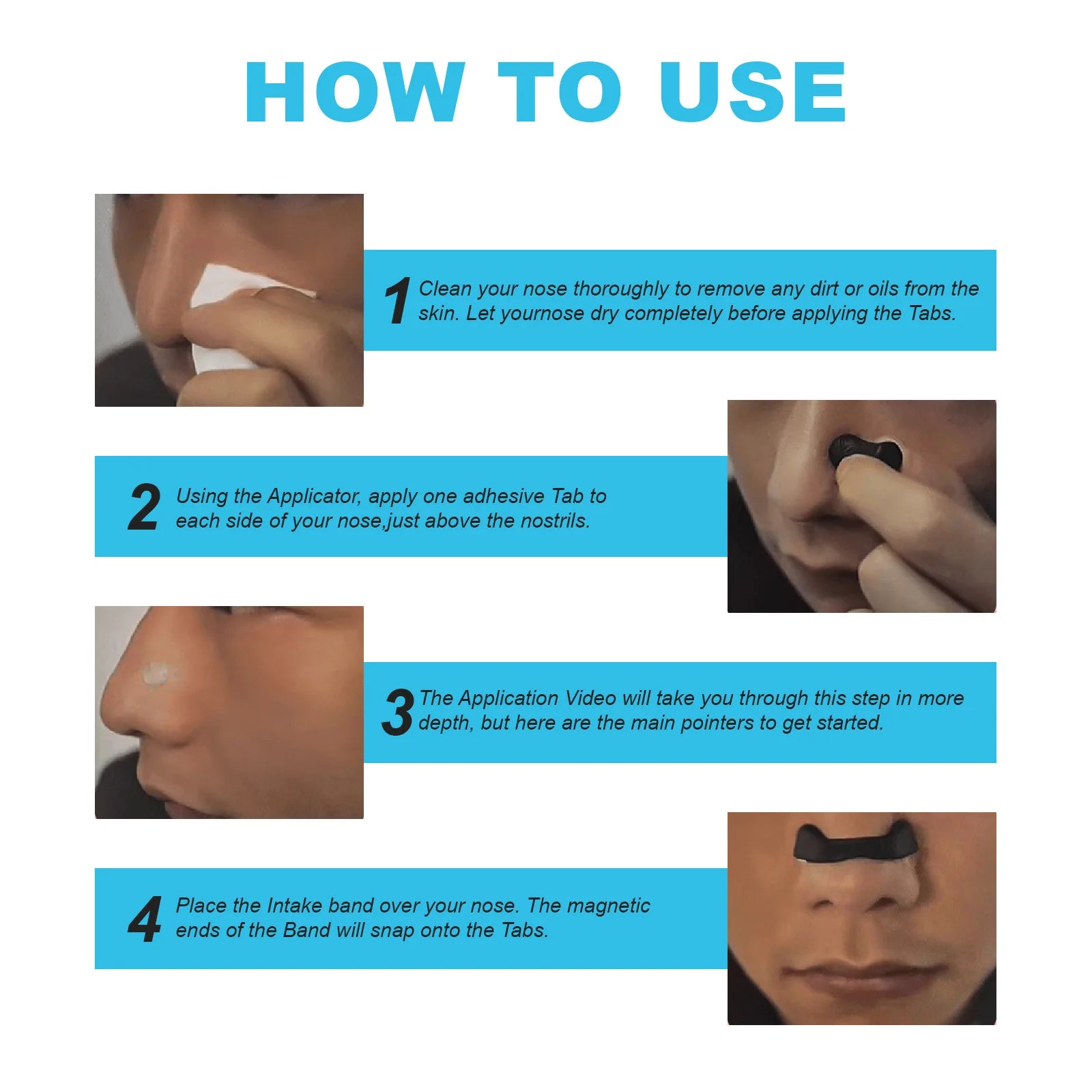 HOW TO USE

1 Clean your nose thoroughly to remove any dirt or oils from the skin. Let yournose dry completely before applying the Tabs.

2 Using the Applicator, apply one adhesive Tab to each side of your nose,just above the nostrils.

3 The Application Video will take you through this step in more depth, but here are the main pointers to get started.

4 Place the Intake band over your nose. The magnetic ends of the Band will snap onto the Tabs.